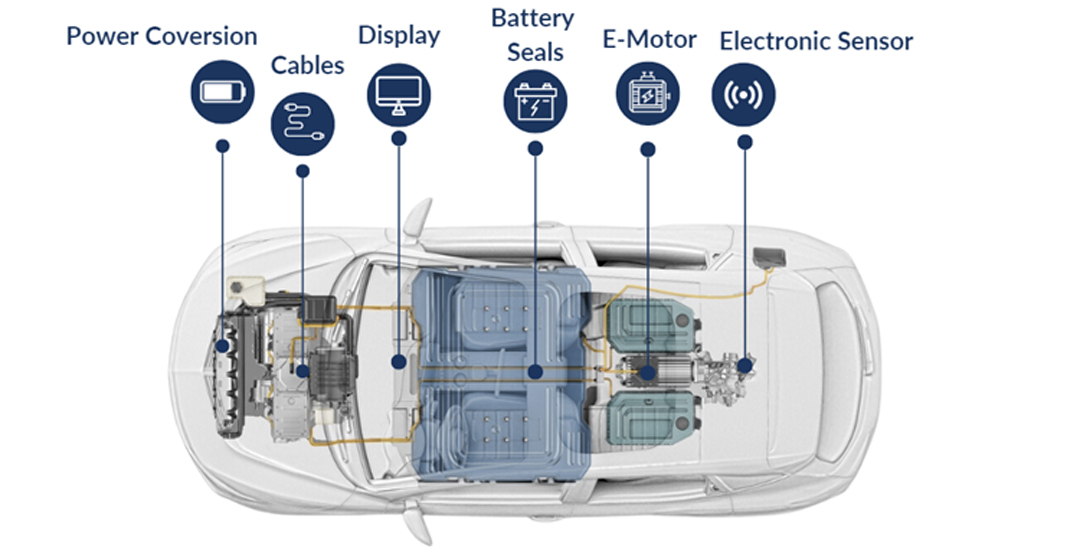 Power Coversion

Cables

Display

Battery Seals

E-Motor

Electronic Sensor